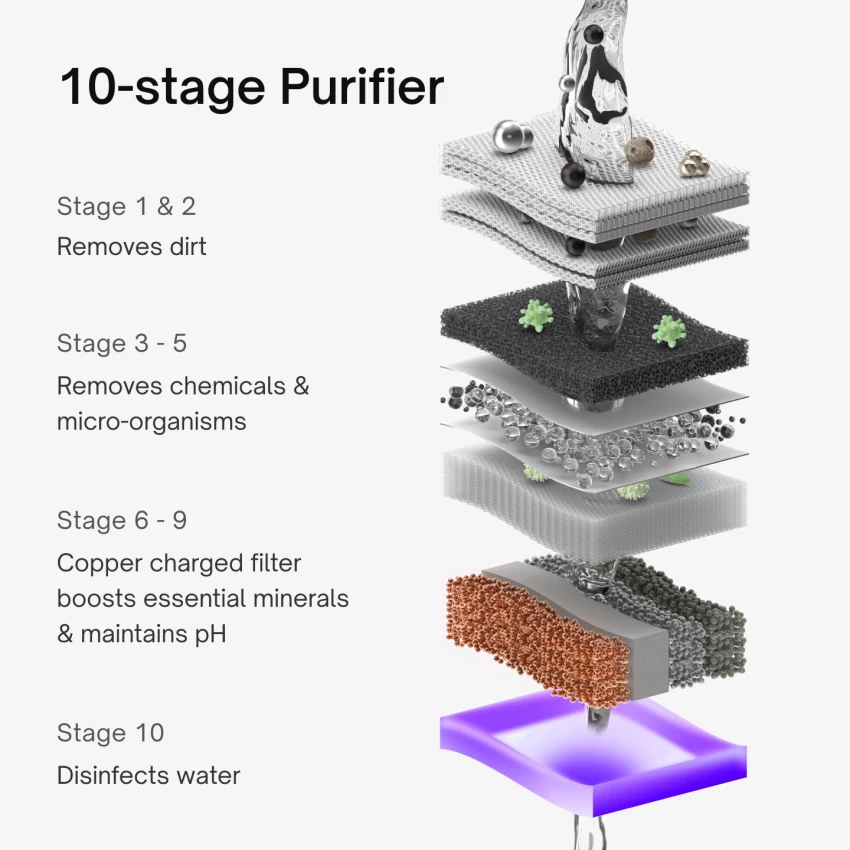 10-stage Purifier

Stage 1 & 2
Removes dirt

Stage 3 - 5
Removes chemicals & micro-organisms

Stage 6 - 9
Copper charged filter boosts essential minerals & maintains pH

Stage 10
Disinfects water